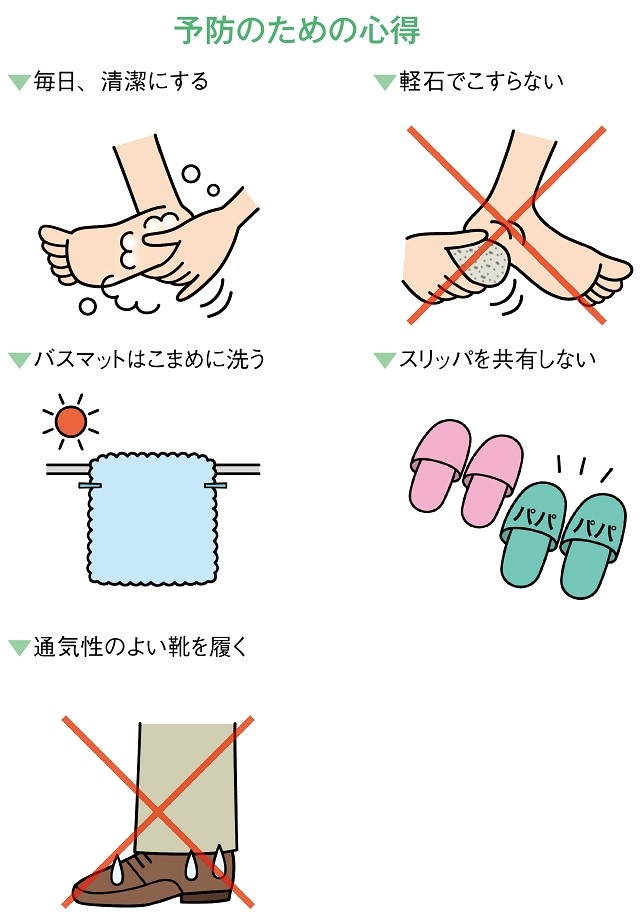 予防のための心得

▼毎日、清潔にする

▼軽石でこすらない

▼バスマットはこまめに洗う

▼スリッパを共有しない

パパ パパ

▼通気性のよい靴を履く